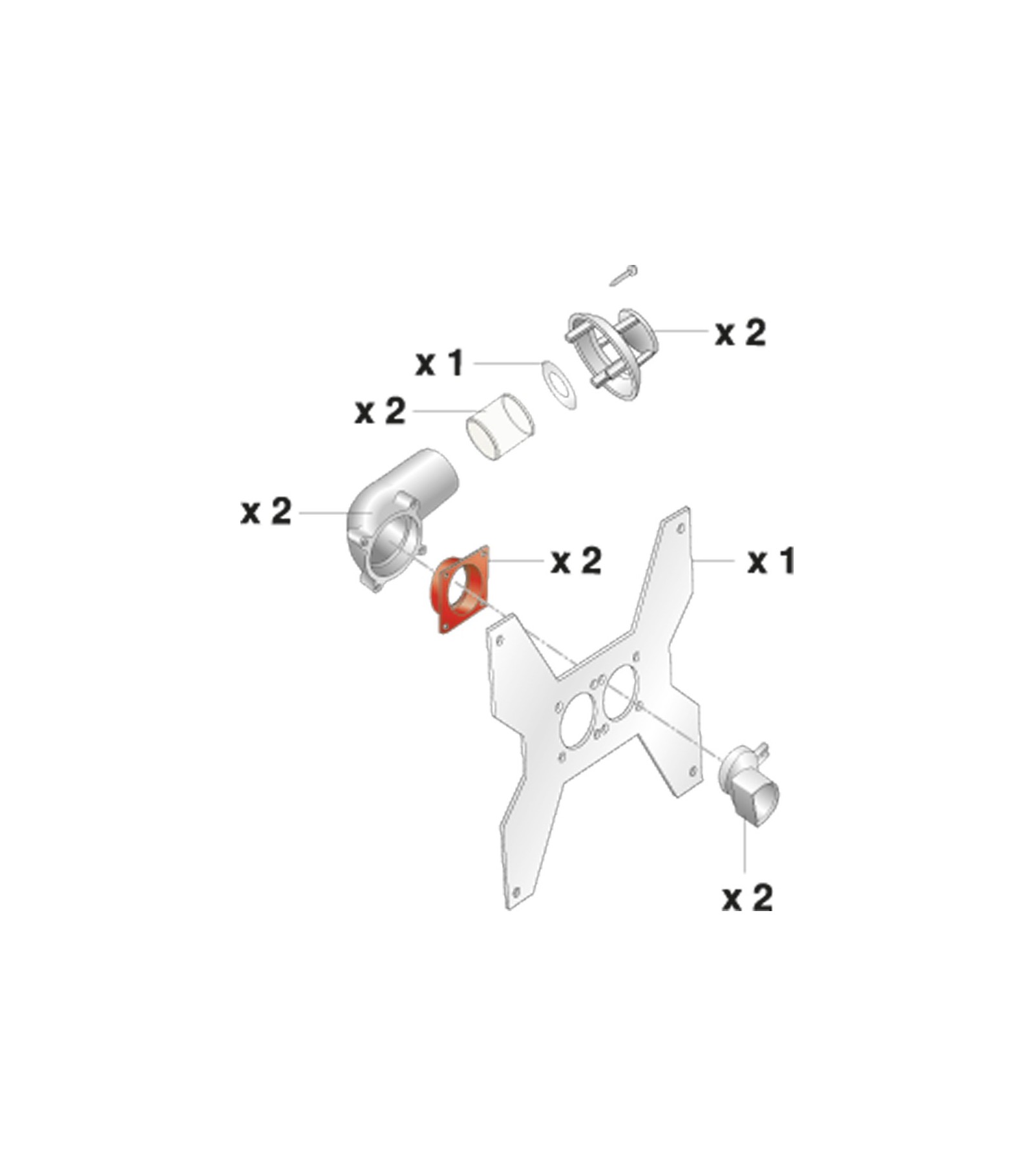 x 2

x 1

x 2

x 2

x 2

x 1

x 2